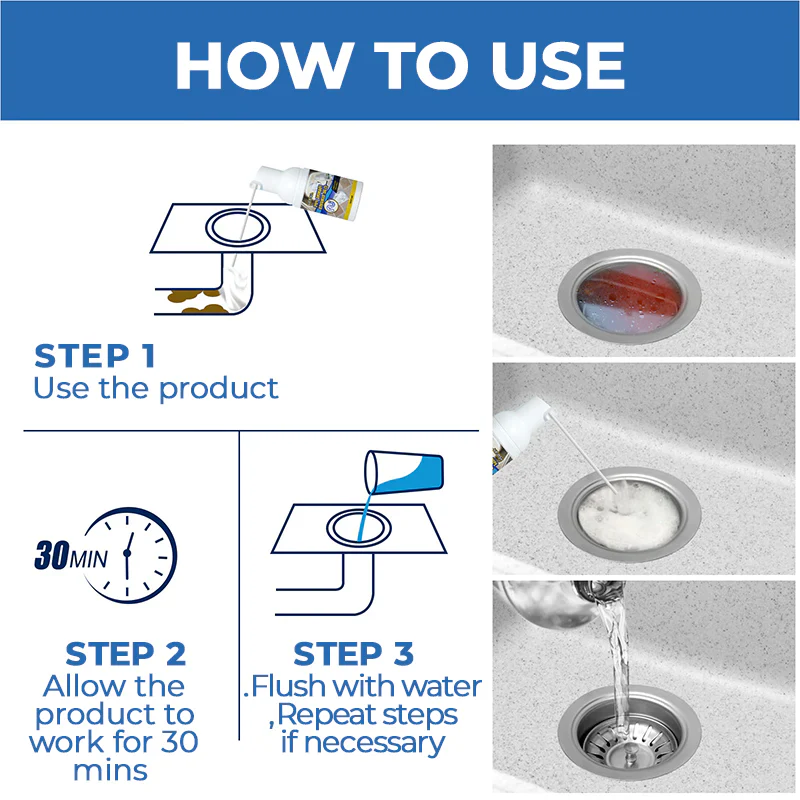 HOW TO USE

STEP 1
Use the product

30MIN

STEP 2
Allow the product to work for 30 mins

STEP 3
.Flush with water ,Repeat steps if necessary